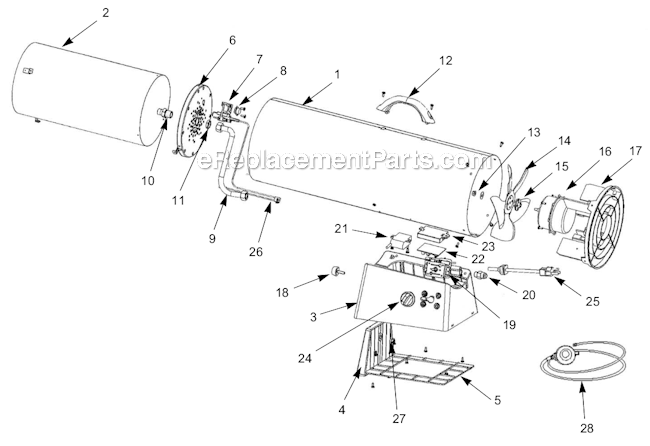 2
6
7
8
1
12
eReplacementParts.com
13
14
16
17
15
10
11
9
26
21
23
22
18
20
25
3
19
24
4
27
5
28